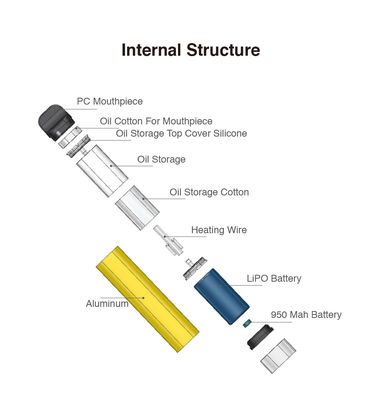 Internal Structure

PC Mouthpiece

Oil Cotton For Mouthpiece

Oil Storage Top Cover Silicone

Oil Storage

Oil Storage Cotton

Heating Wire

LiPO Battery

Aluminum

950 Mah Battery